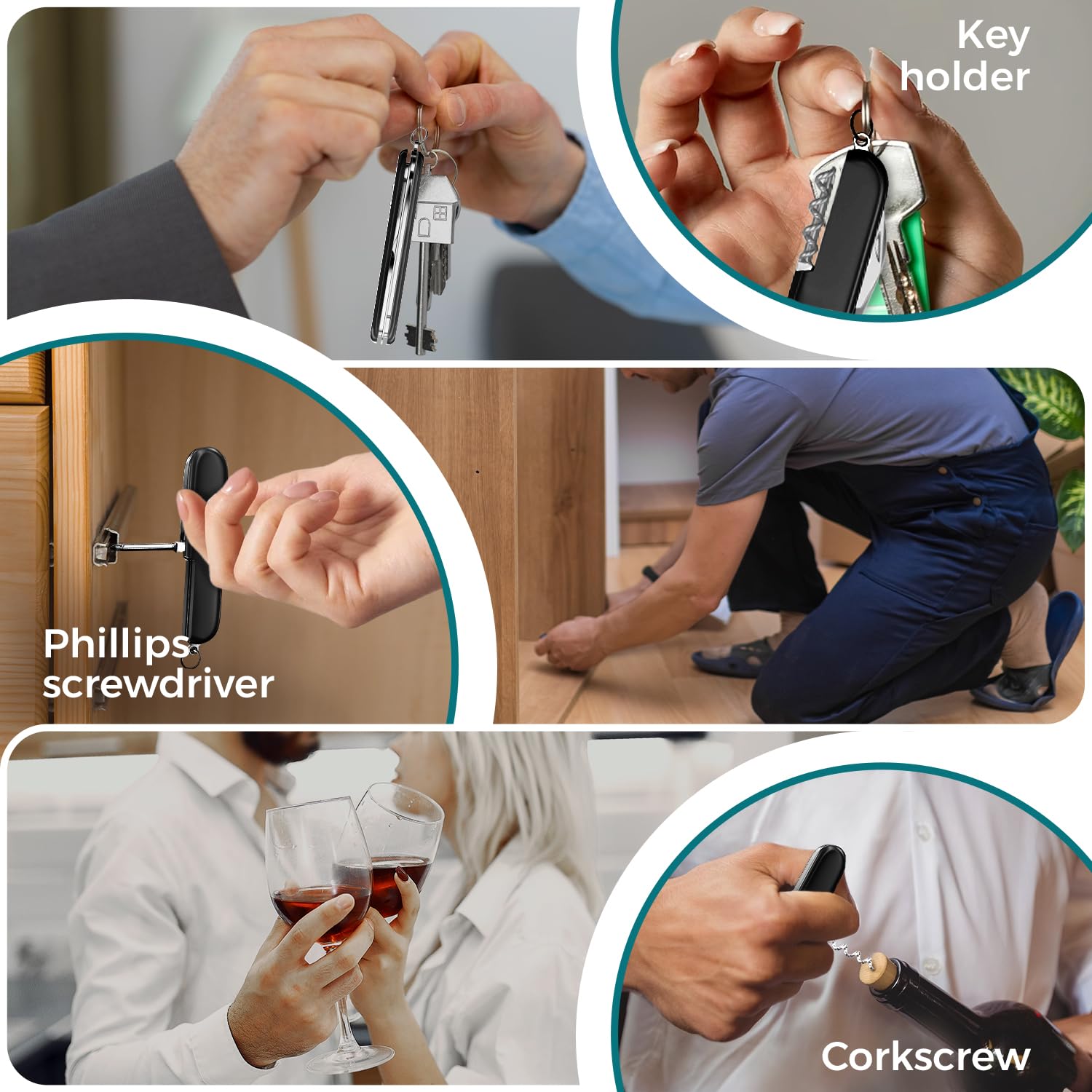 Key holder

Phillips screwdriver

Corkscrew